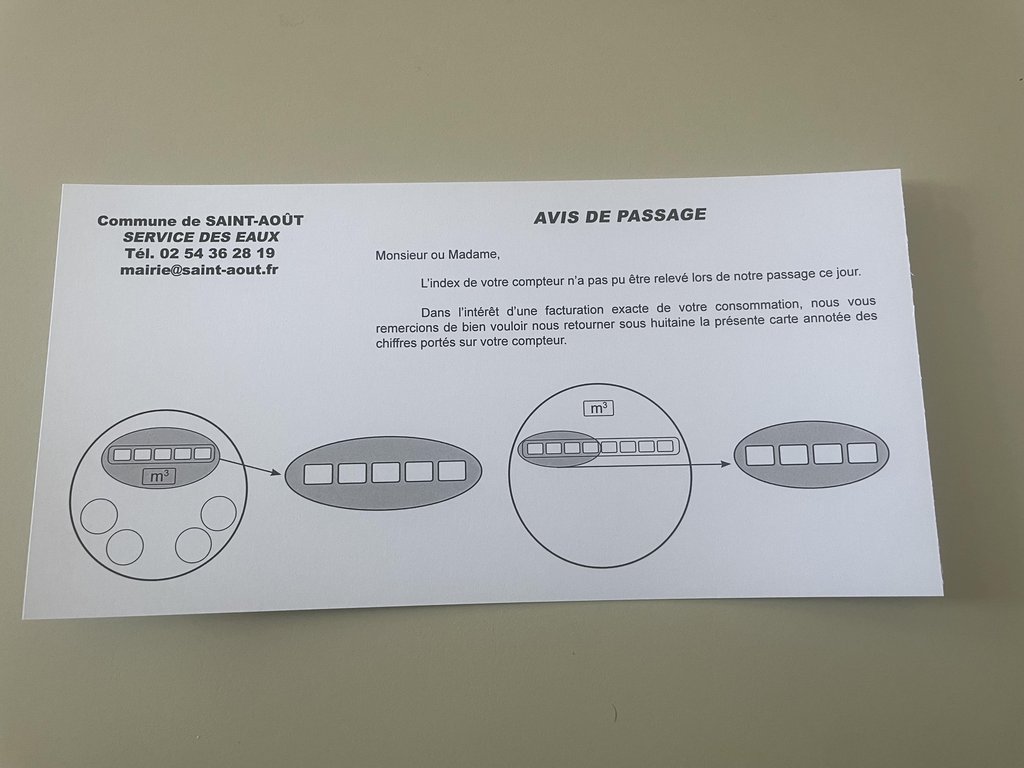 Commune de SAINT-AOÛT
SERVICE DES EAUX
Tél. 02 54 36 28 19
mairie@saint-aout.fr

AVIS DE PASSAGE

Monsieur ou Madame,

L'index de votre compteur n'a pas pu être relevé lors de notre passage ce jour.

Dans l'intérêt d'une facturation exacte de votre consommation, nous vous remercions de bien vouloir nous retourner sous huitaine la présente carte annotée des chiffres portés sur votre compteur.

$m^3$

$m^3$